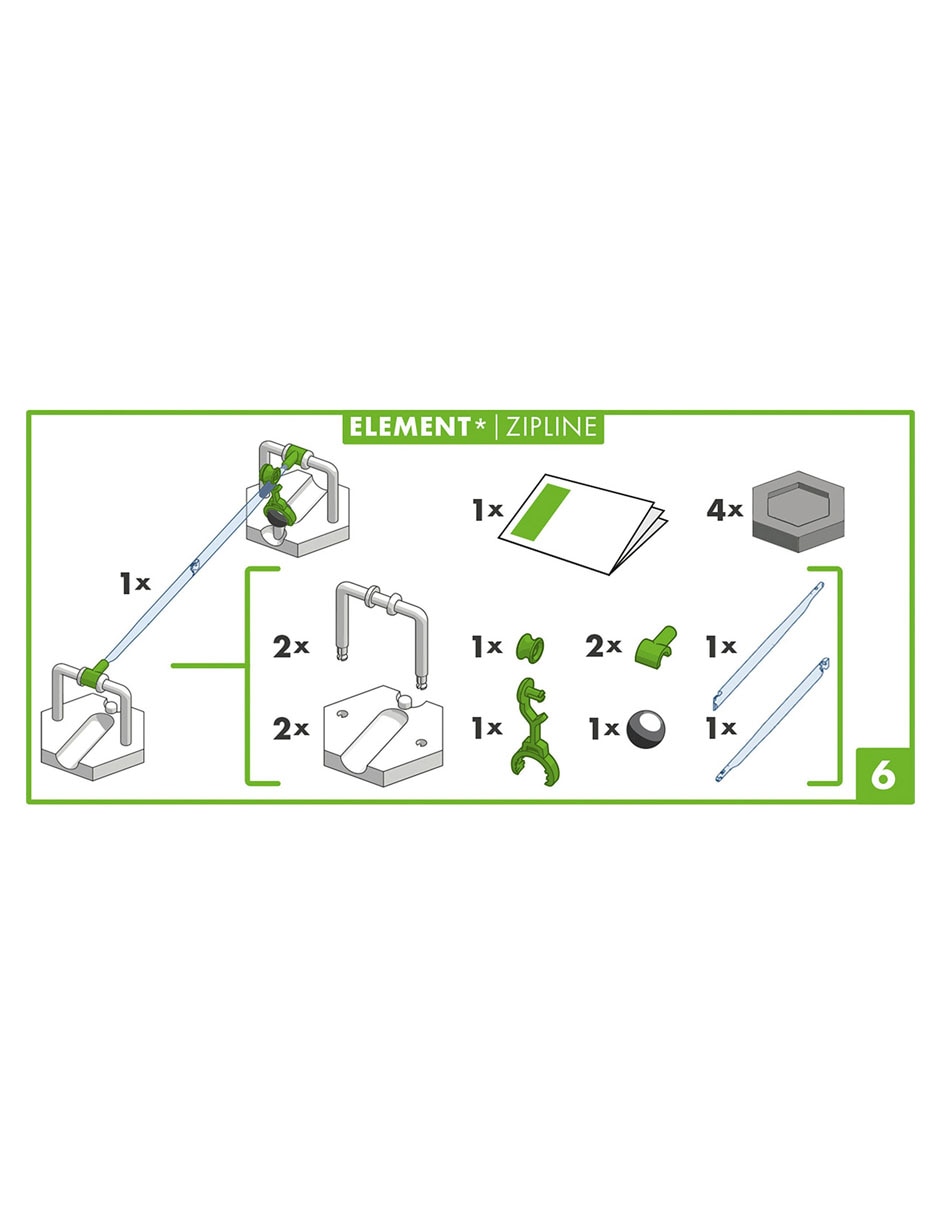 ELEMENT* | ZIPLINE

1x

1x

4x

2x

1x

2x

1x

2x

1x

1x

1x

6