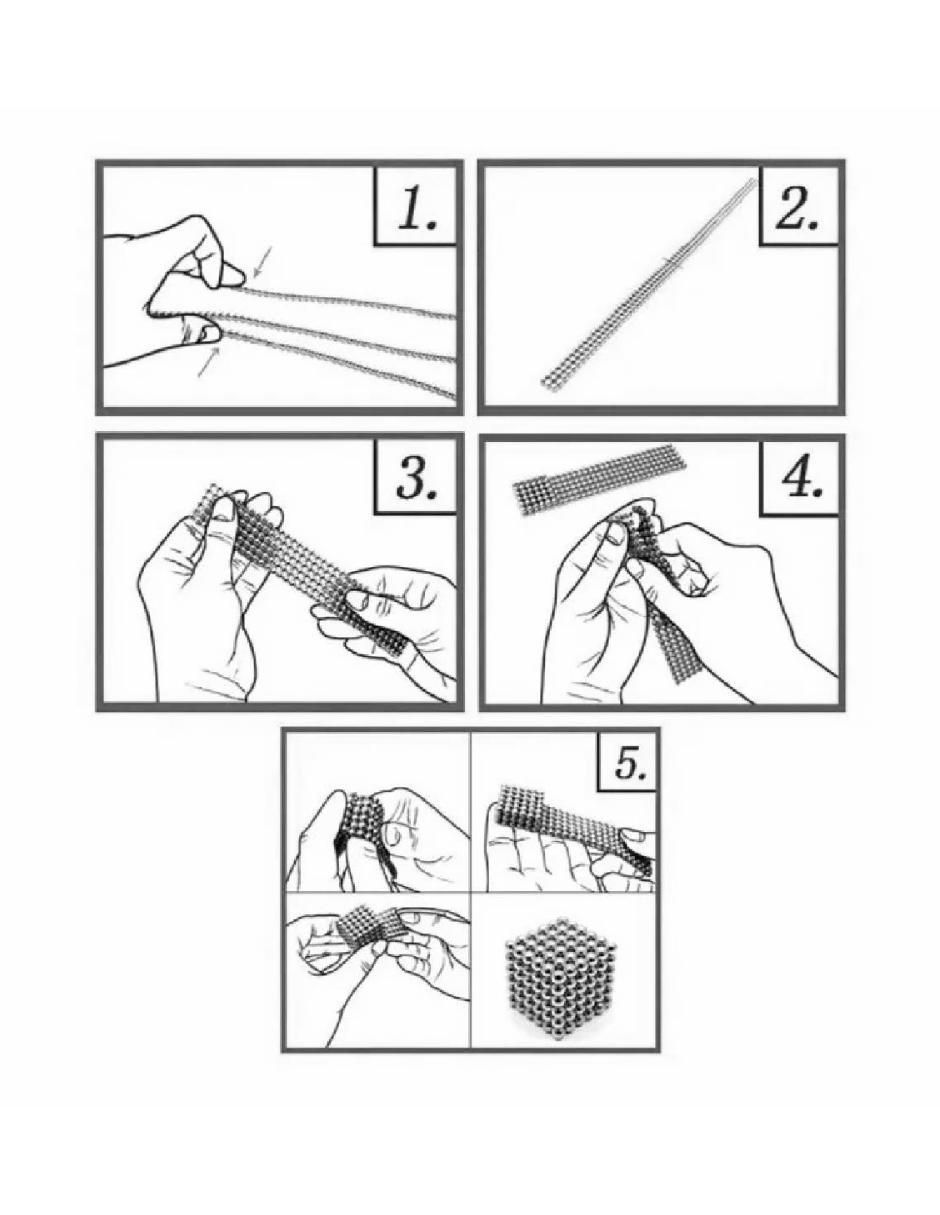 1.

2.

3.

4.

5.